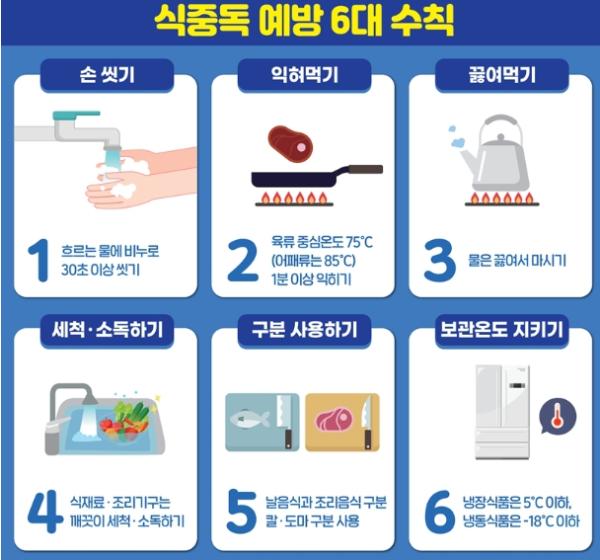 식중독 예방 6대 수칙

손 씻기

1 흐르는 물에 비누로 30초 이상 씻기

익혀먹기

2 육류 중심온도 75°C (어패류는 85°C) 1분 이상 익히기

끓여먹기

3 물은 끓여서 마시기

세척·소독하기

4 식재료·조리기구는 깨끗이 세척·소독하기

구분 사용하기

5 날음식과 조리음식 구분 칼·도마 구분 사용

보관온도 지키기

6 냉장식품은 5°C 이하, 냉동식품은 -18°C 이하